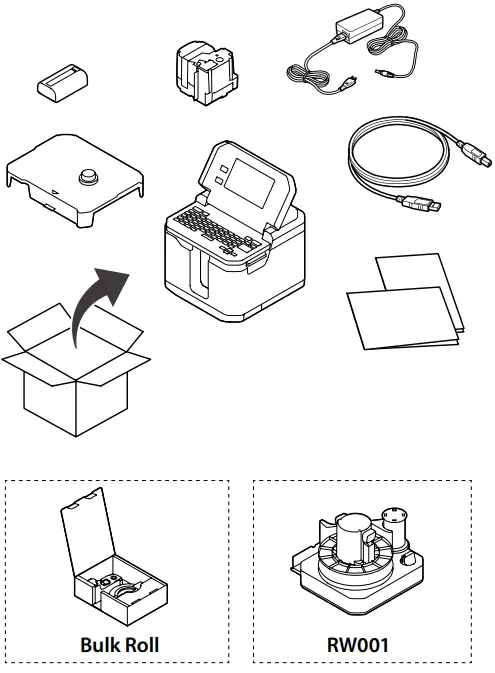 Bulk Roll

RW001