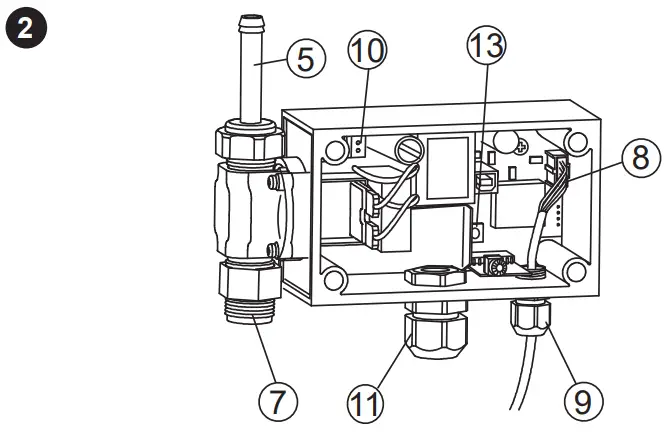 2

5

10

13

8

7

11

9