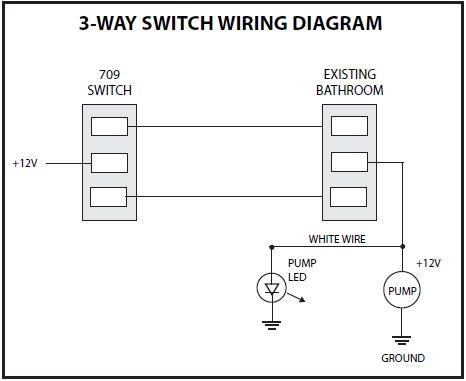 3-WAY SWITCH WIRING DIAGRAM

709
SWITCH

EXISTING
BATHROOM

+12V

WHITE WIRE

PUMP
LED

+12V

PUMP

GROUND