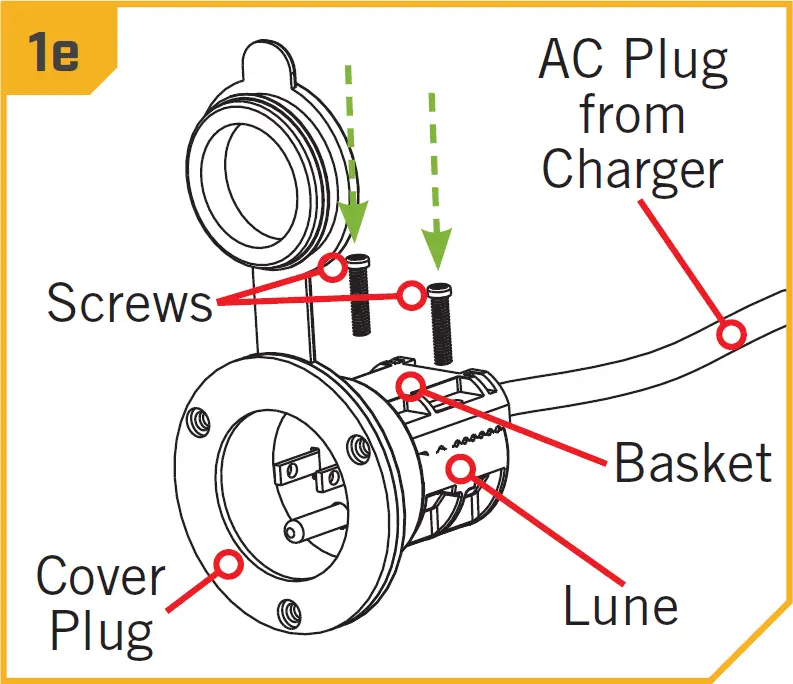 1e

AC Plug from Charger

Screws

Basket

Lune

Cover Plug