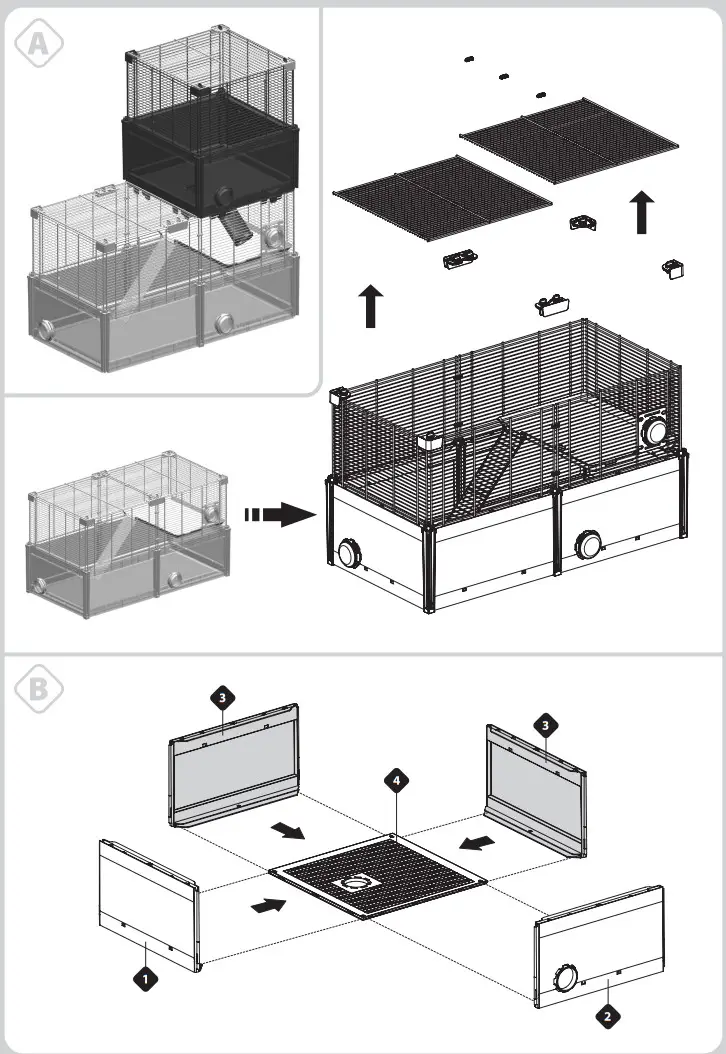 A

B

3

3

4

1

2