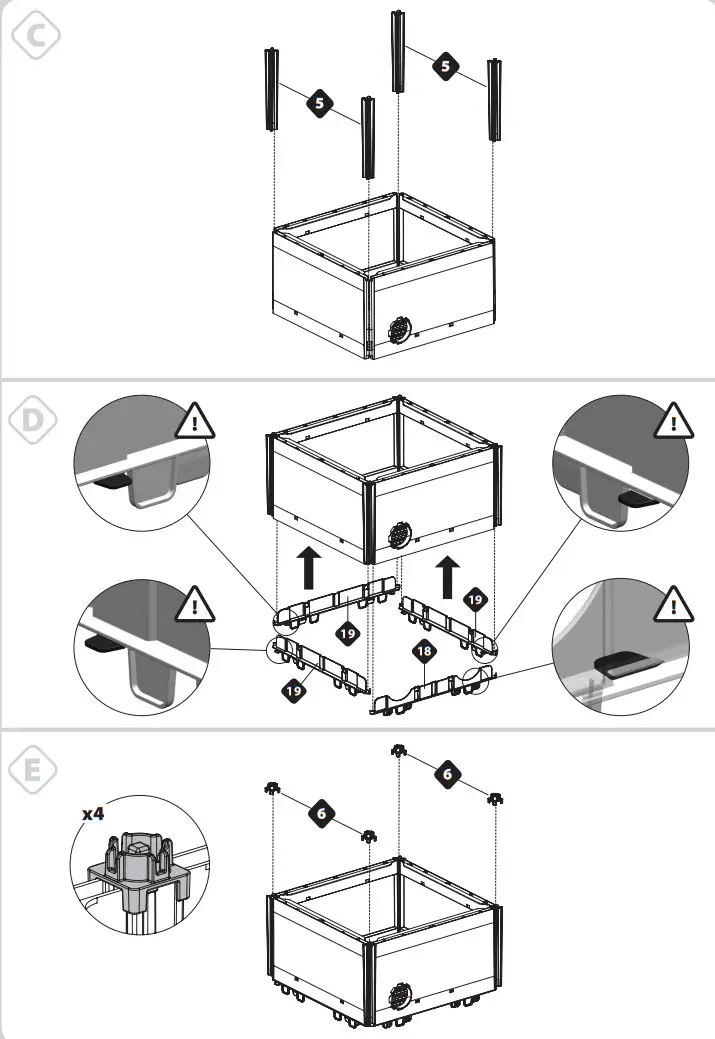 C

5

5

D

!

!

!

!

19

19

19

18

E

x4

6

6