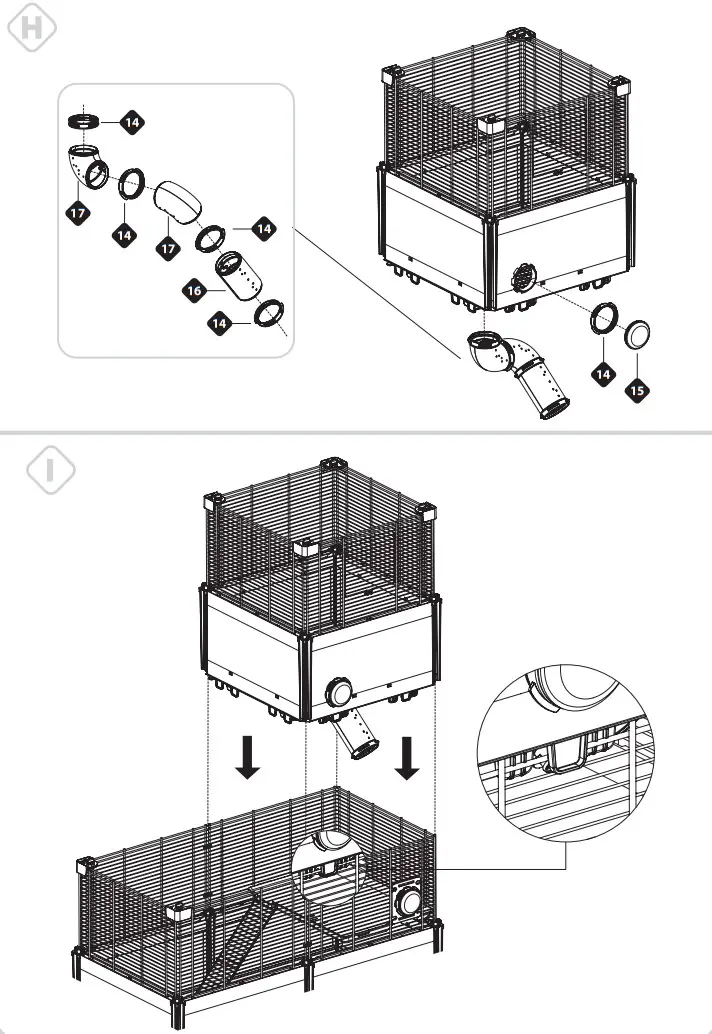 H

14

17

14

17

14

16

14

14

15

I