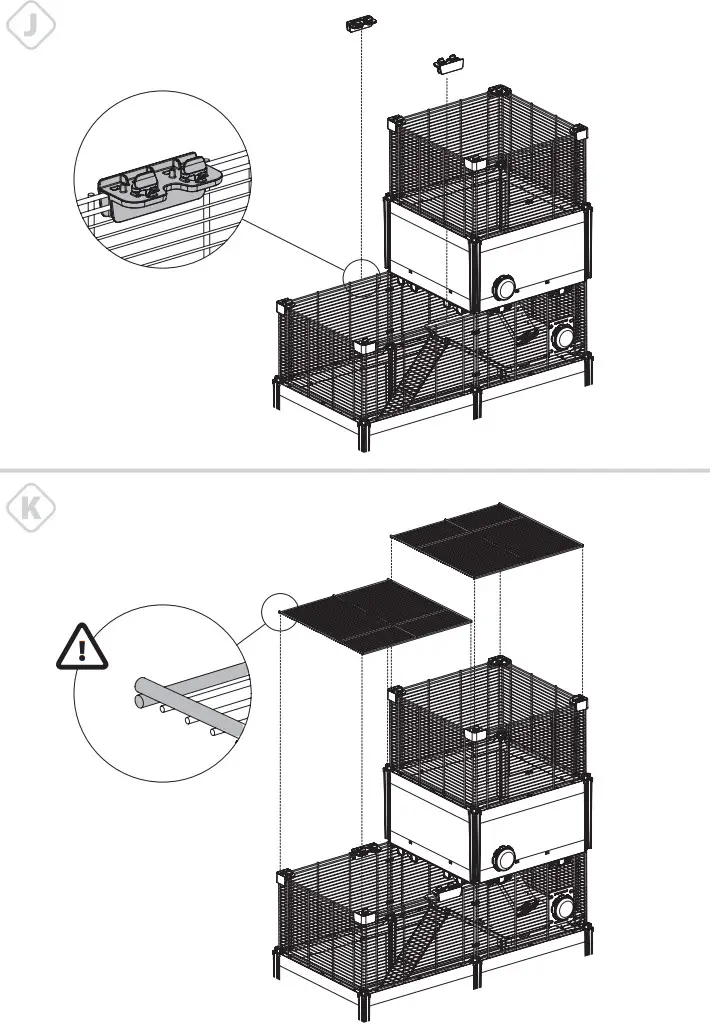 J

K