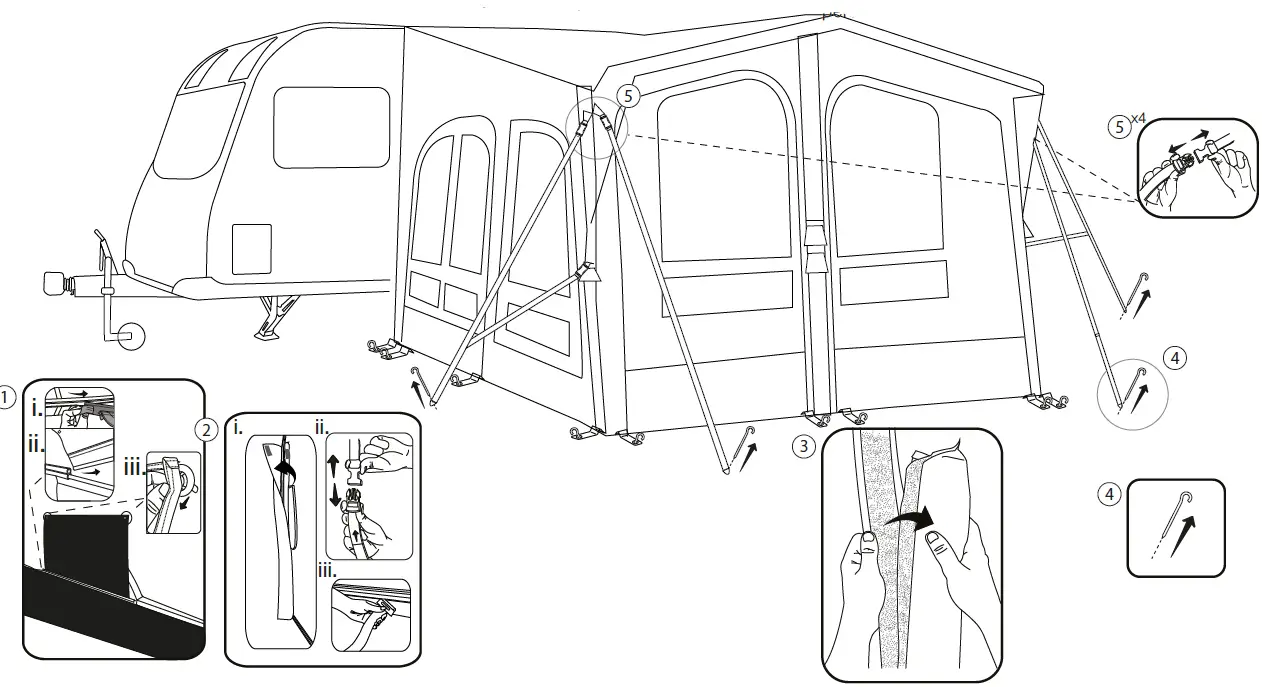 5

5 x4

4

1
i.
ii.
iii.

2
i.
ii.
iii.

3

4