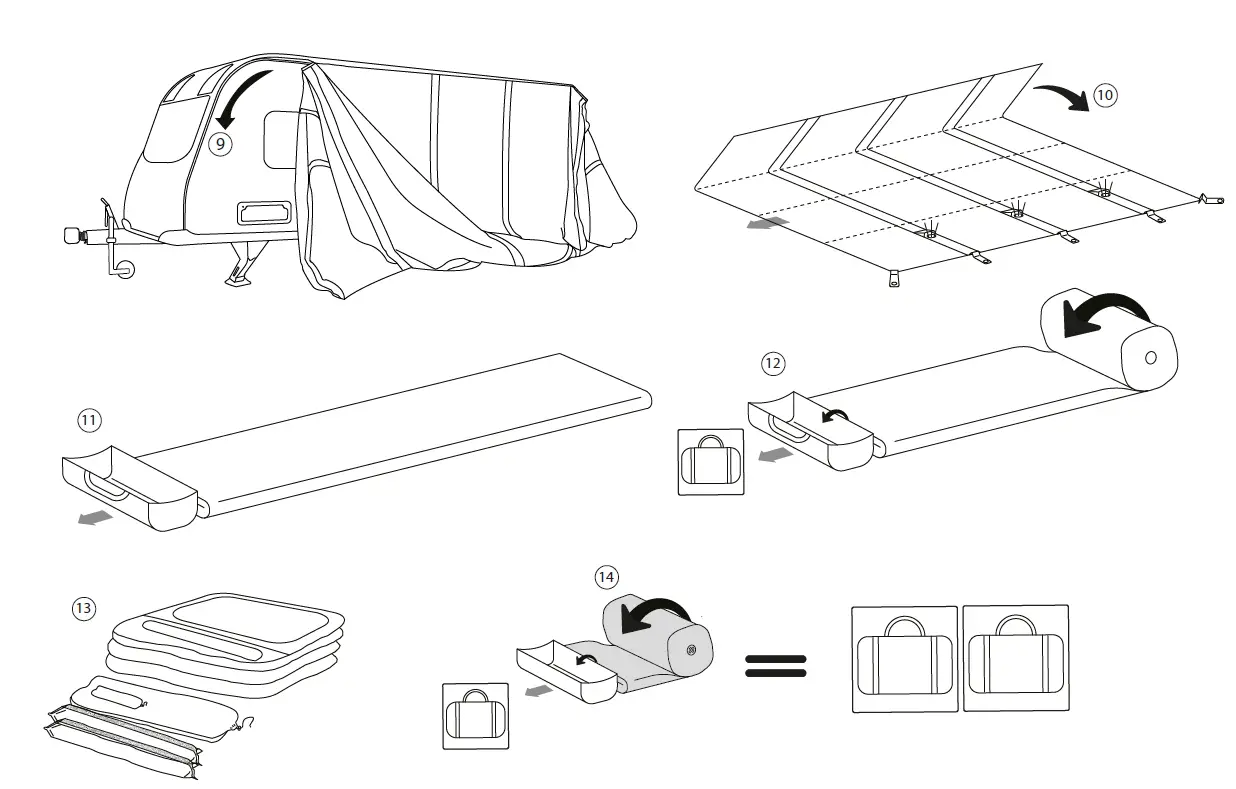 9

10

11

12

13

14