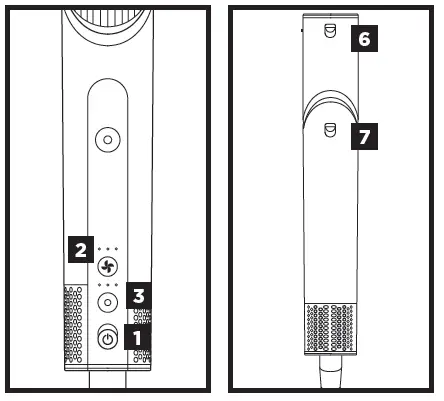 2
3
1
6
7