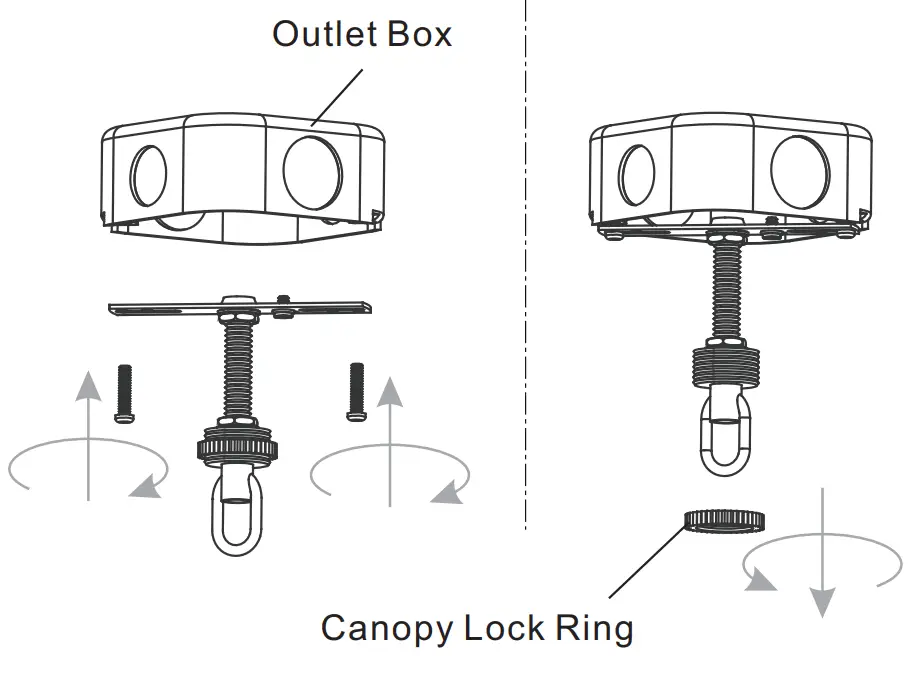 Outlet Box

Canopy Lock Ring