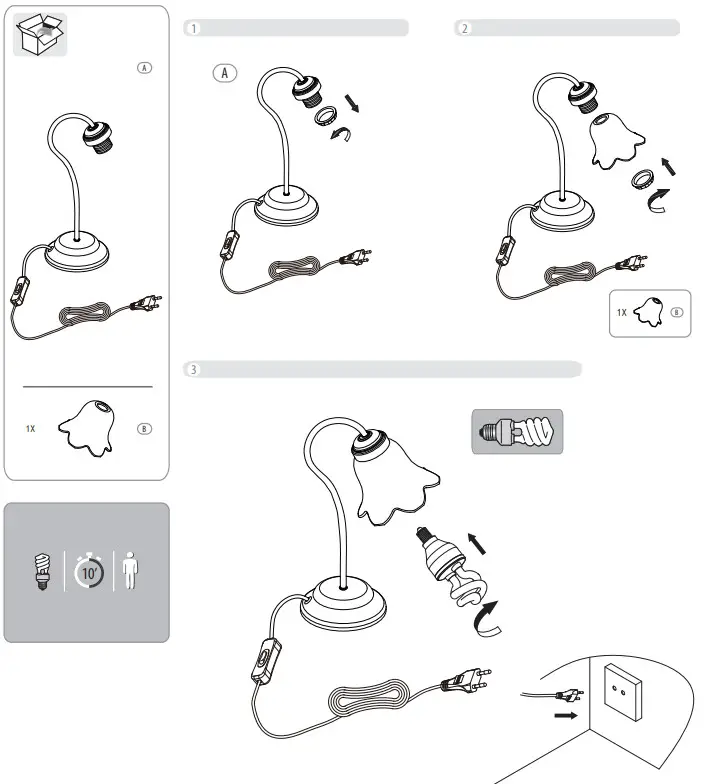 A

1X B

10'

1

A

2

1X B

3