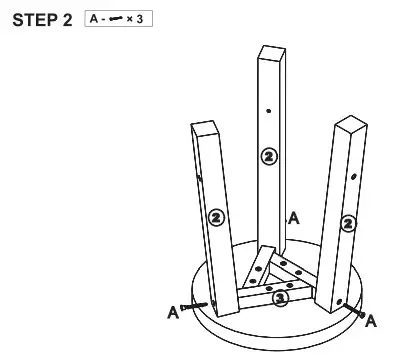 STEP 2

A - × 3

2

2

A

2

3

A

A