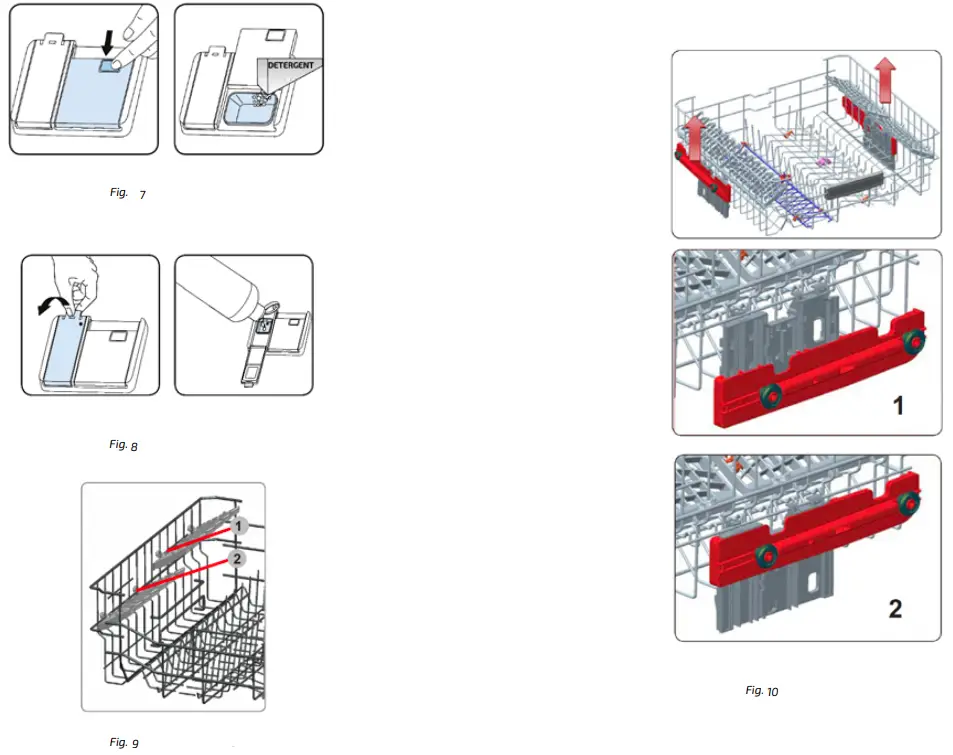 DETERGENT

Fig. 7

Fig. 8

1

2

Fig. 9

1

2

Fig. 10