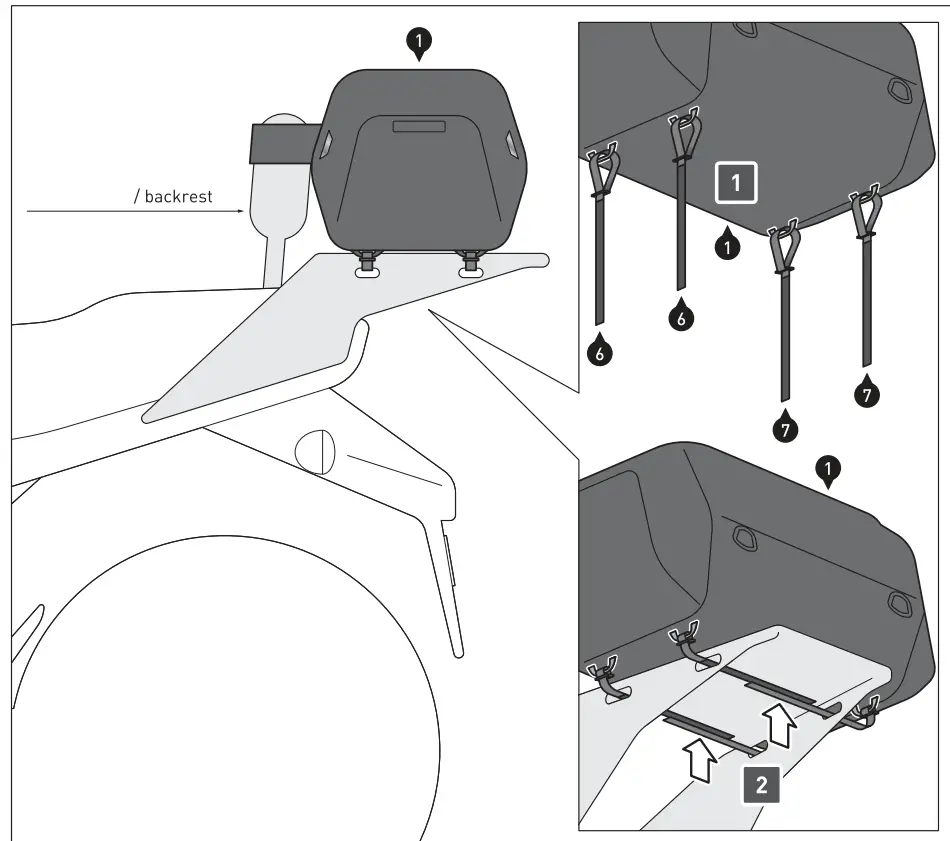 1

/ backrest

1

1

6

6

7

7

1

2