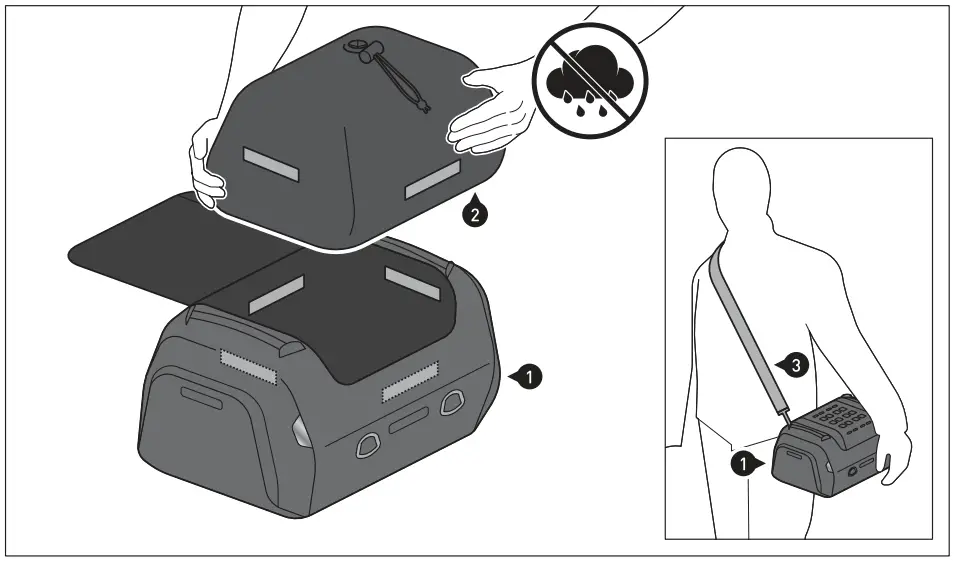 2
1
3
1