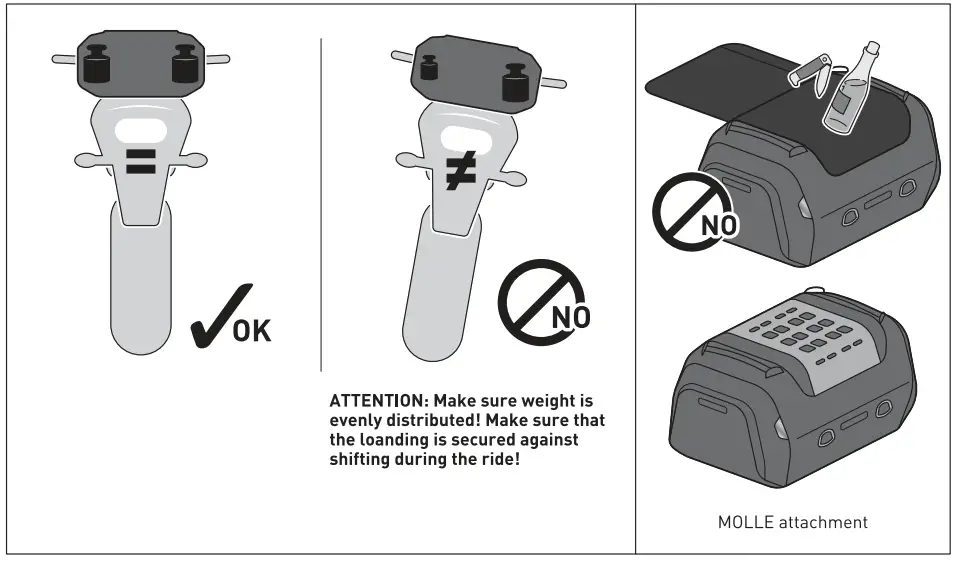 =

OK

≠

NO

ATTENTION: Make sure weight is evenly distributed! Make sure that the loanding is secured against shifting during the ride!

NO

MOLLE attachment