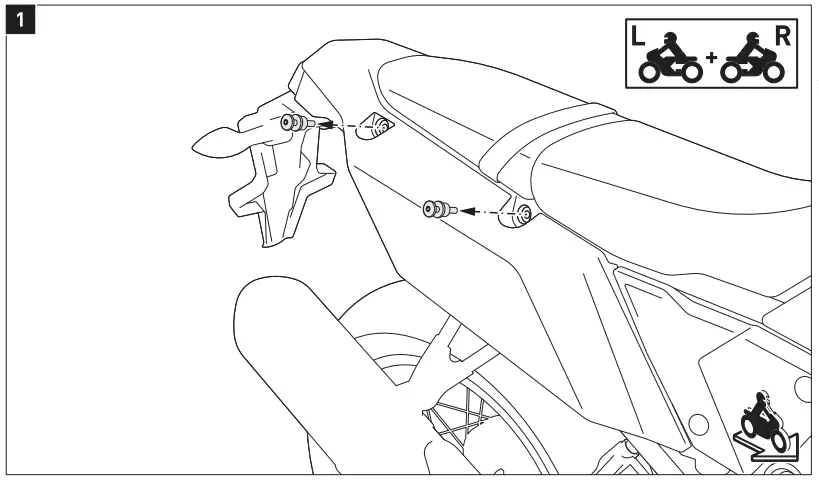 1

L + R