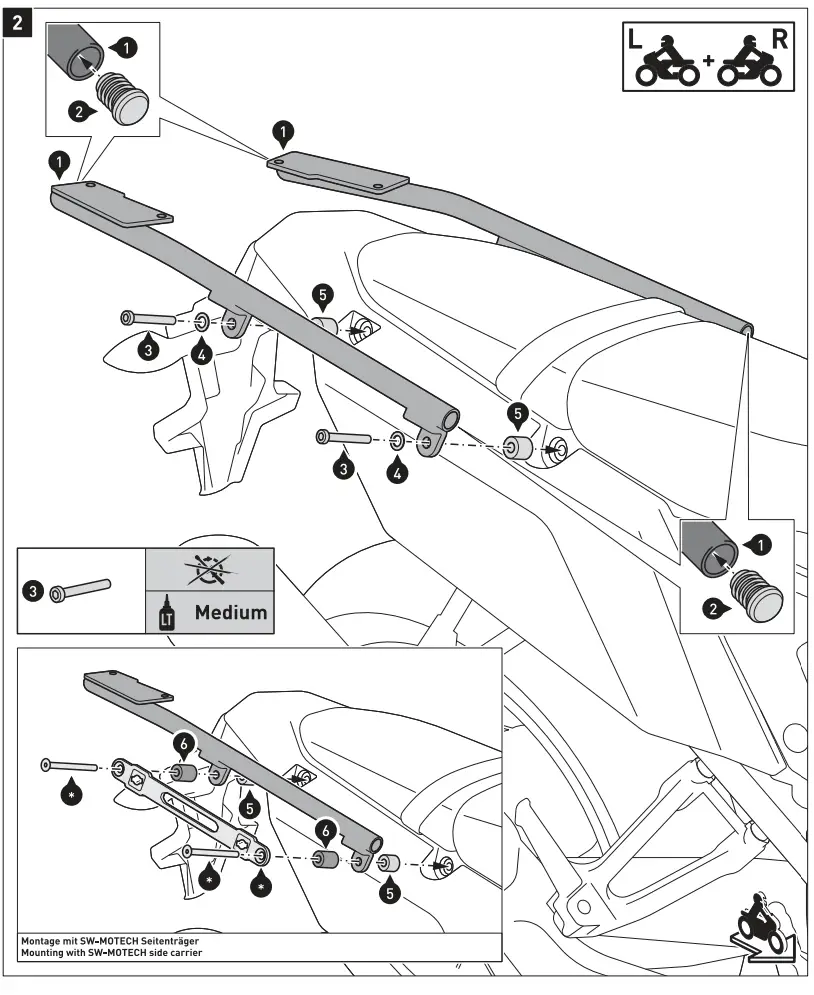 2

L + R

1
2
1
1
5
3
4
5
3
4
1
2

3

LT Medium

6
*
5
6
*
*
5

Montage mit SW-MOTECH Seitenträger
Mounting with SW-MOTECH side carrier