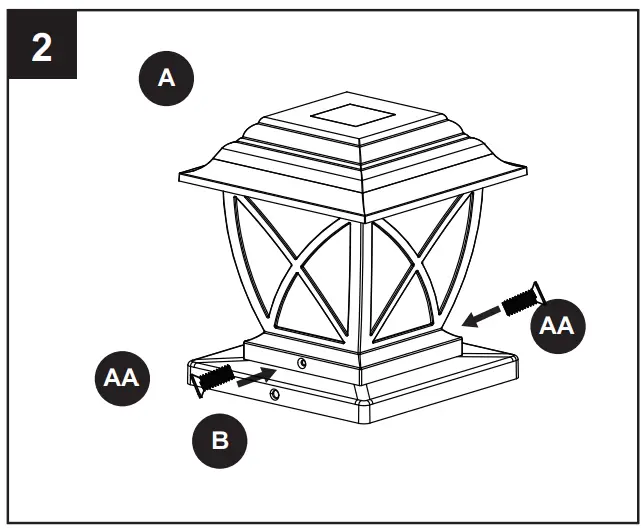 2
A
AA
AA
B