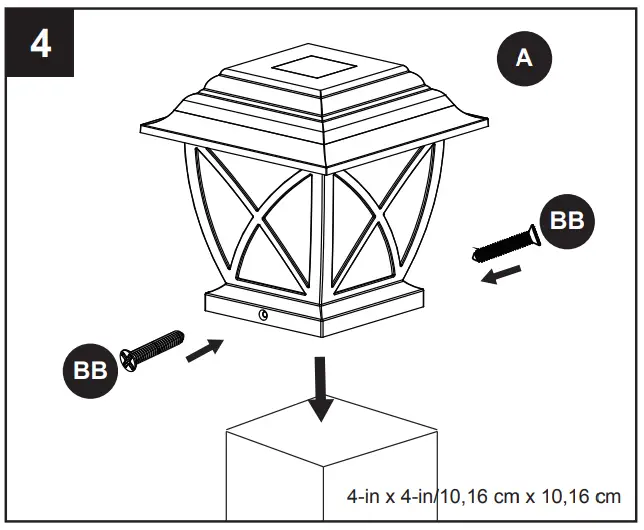 4

A

BB

BB

4-in x 4-in/10,16 cm x 10,16 cm