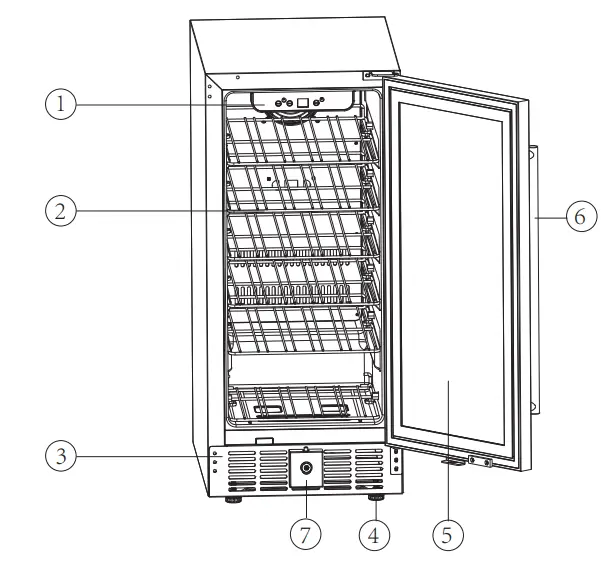 1
2
6
3
7
4
5