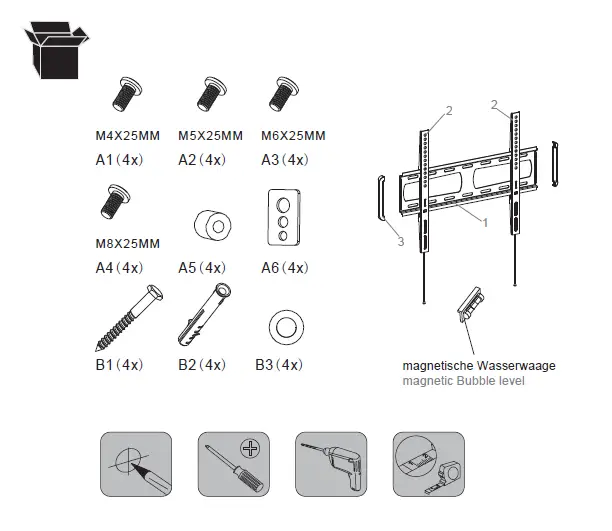 M4X25MM
A1（4x）

M5X25MM
A2（4x）

M6X25MM
A3（4x）

M8X25MM
A4（4x）

A5（4x）

A6（4x）

B1（4x）

B2（4x）

B3（4x）

2

2

1

3

magnetische Wasserwaage
magnetic Bubble level