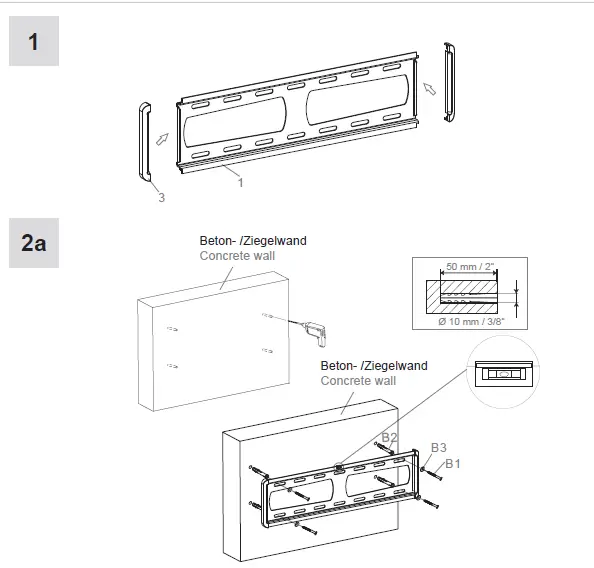 1

3

1

2a

Beton- /Ziegelwand
Concrete wall

50 mm / 2"

Ø 10 mm / 3/8"

Beton- /Ziegelwand
Concrete wall

B2

B3

B1