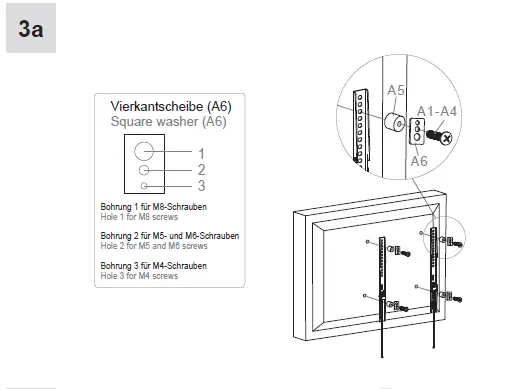 3a

Vierkantscheibe (A6)
Square washer (A6)

1
2
3

Bohrung 1 für M8-Schrauben
Hole 1 for M8 screws

Bohrung 2 für M5- und M6-Schrauben
Hole 2 for M5 and M6 screws

Bohrung 3 für M4-Schrauben
Hole 3 for M4 screws

A5
A1-A4
A6