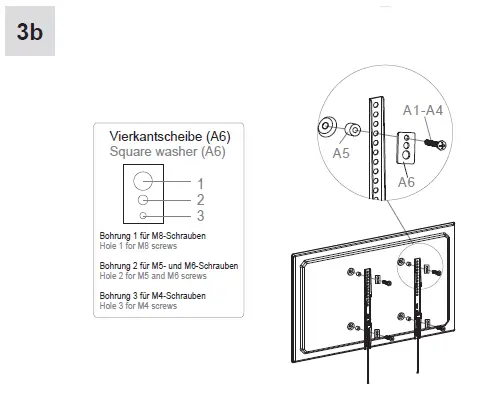 3b

Vierkantscheibe (A6)
Square washer (A6)

1
2
3

Bohrung 1 für M8-Schrauben
Hole 1 for M8 screws

Bohrung 2 für M5- und M6-Schrauben
Hole 2 for M5 and M6 screws

Bohrung 3 für M4-Schrauben
Hole 3 for M4 screws

A1-A4
A5
A6