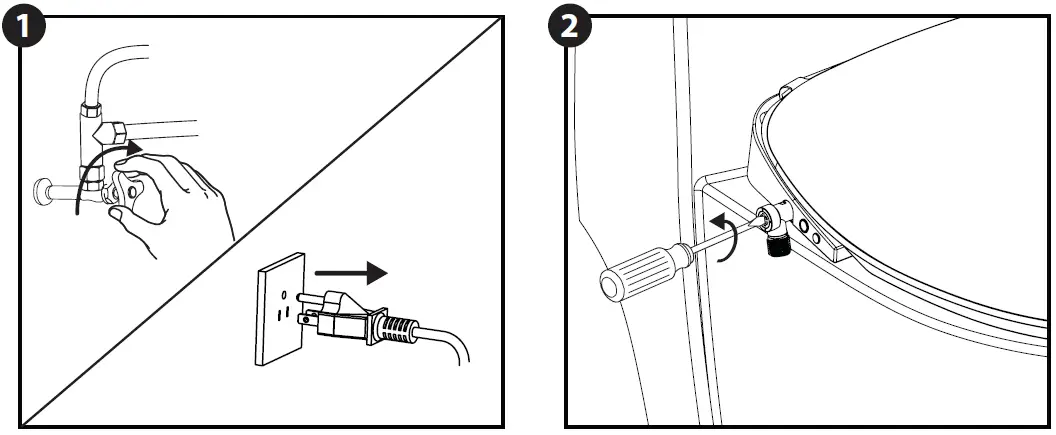 1

2