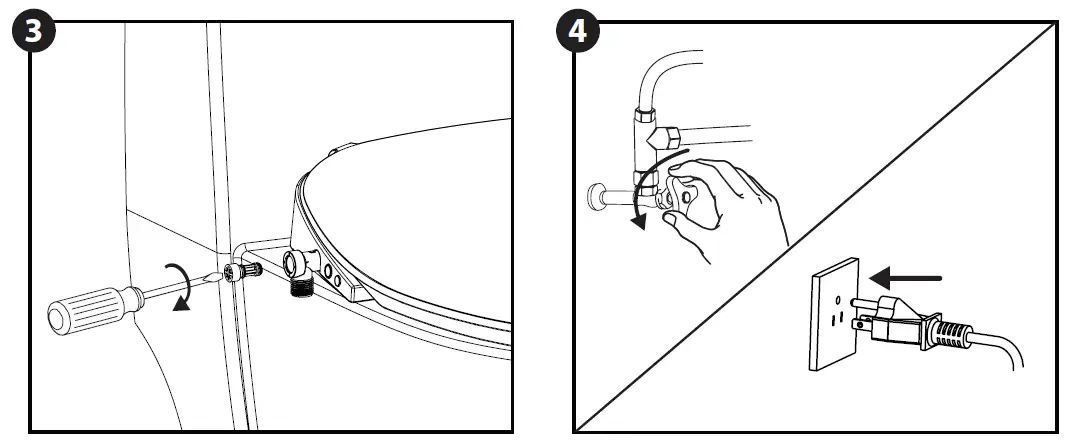 3

4