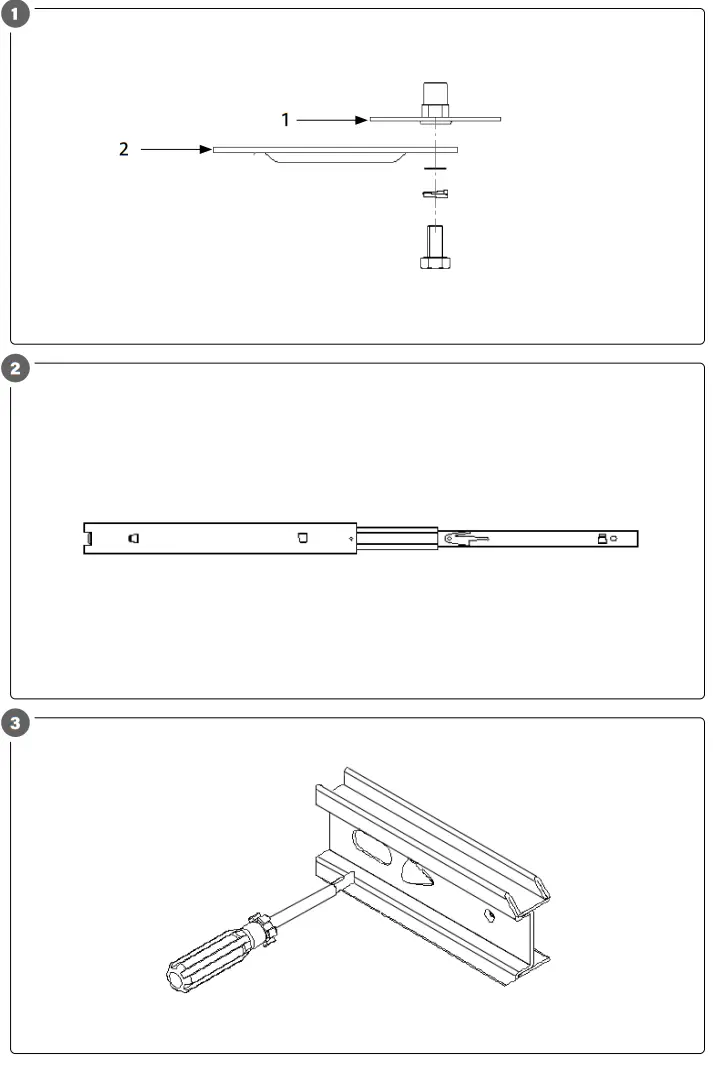 1

1

2

2

3