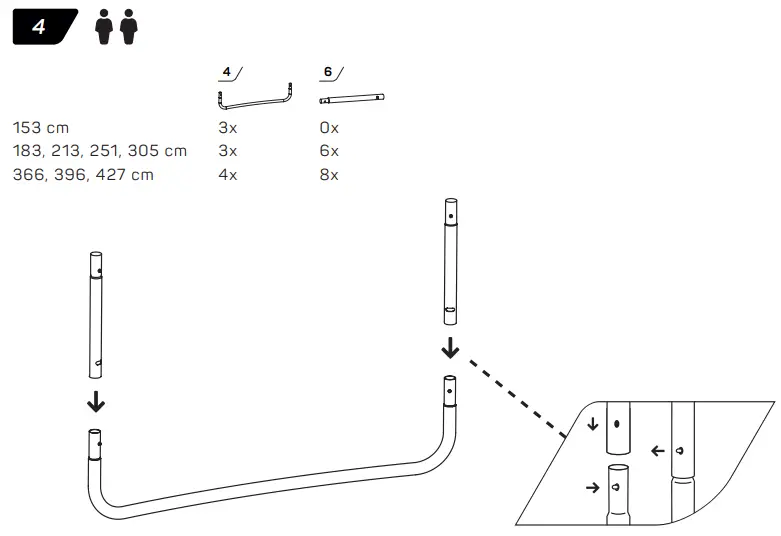 4

| | 4 | 6 |
|---|---|---|
| 153 cm | 3x | 0x |
| 183, 213, 251, 305 cm | 3x | 6x |
| 366, 396, 427 cm | 4x | 8x |