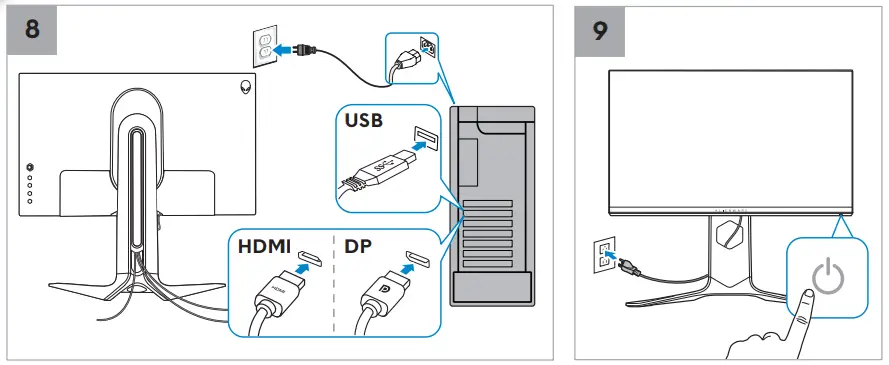 8

USB

HDMI

DP

9