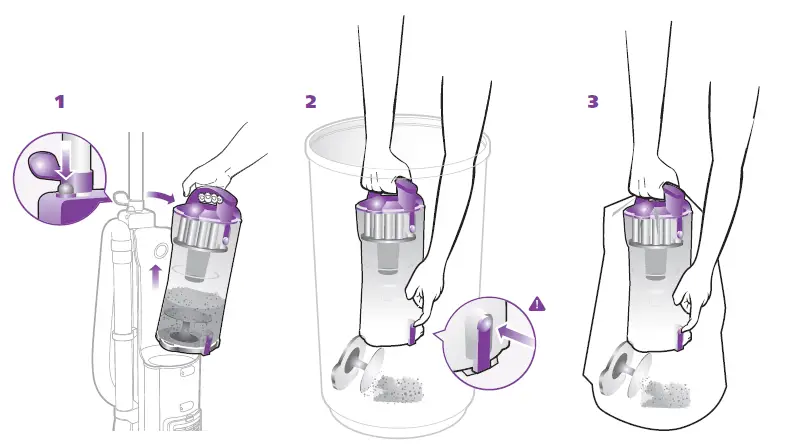 1

2

3