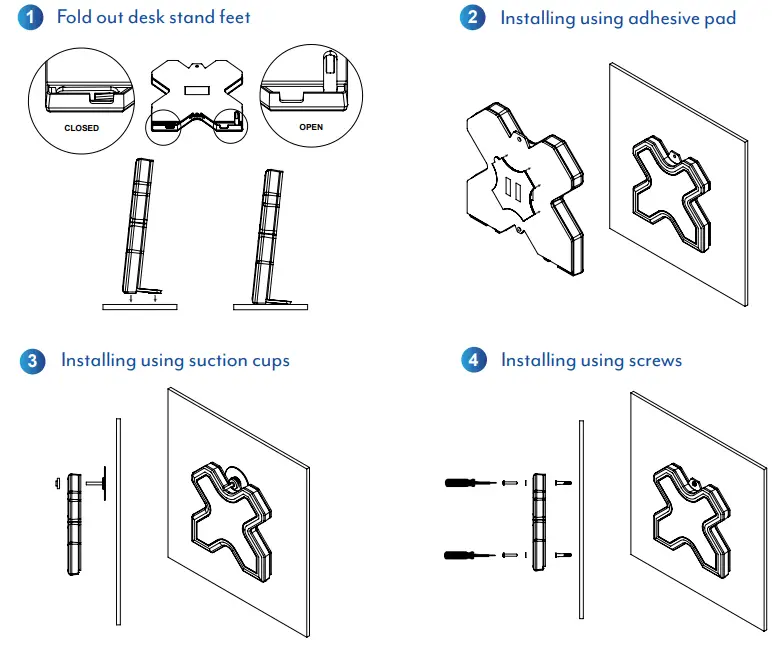 1 Fold out desk stand feet

CLOSED

OPEN

2 Installing using adhesive pad

3 Installing using suction cups

4 Installing using screws