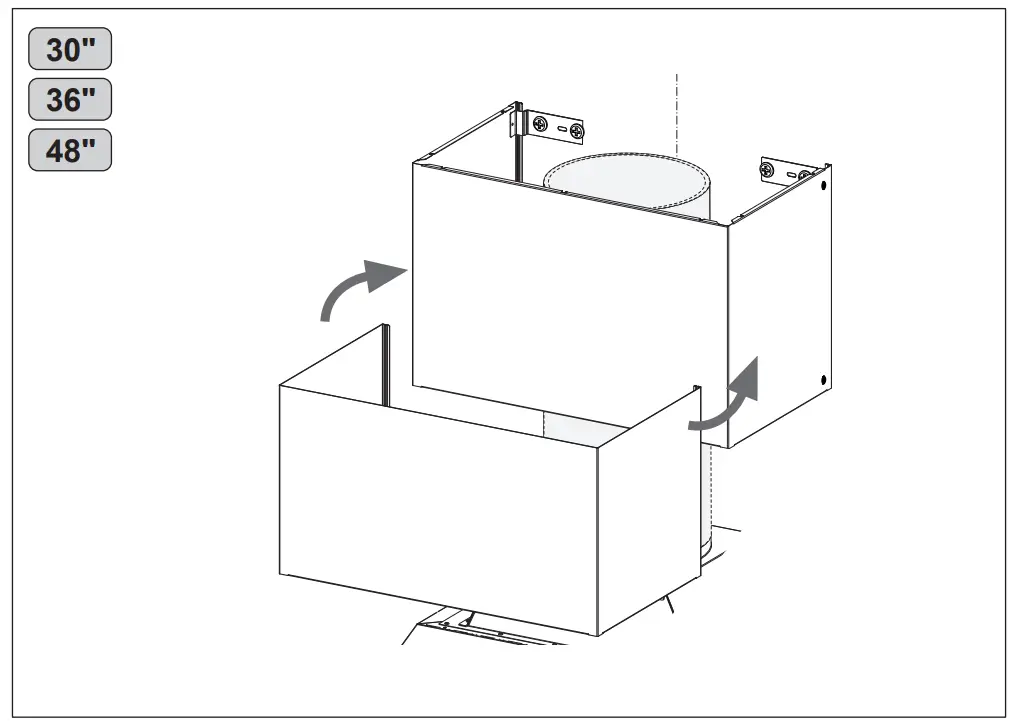 30"
36"
48"