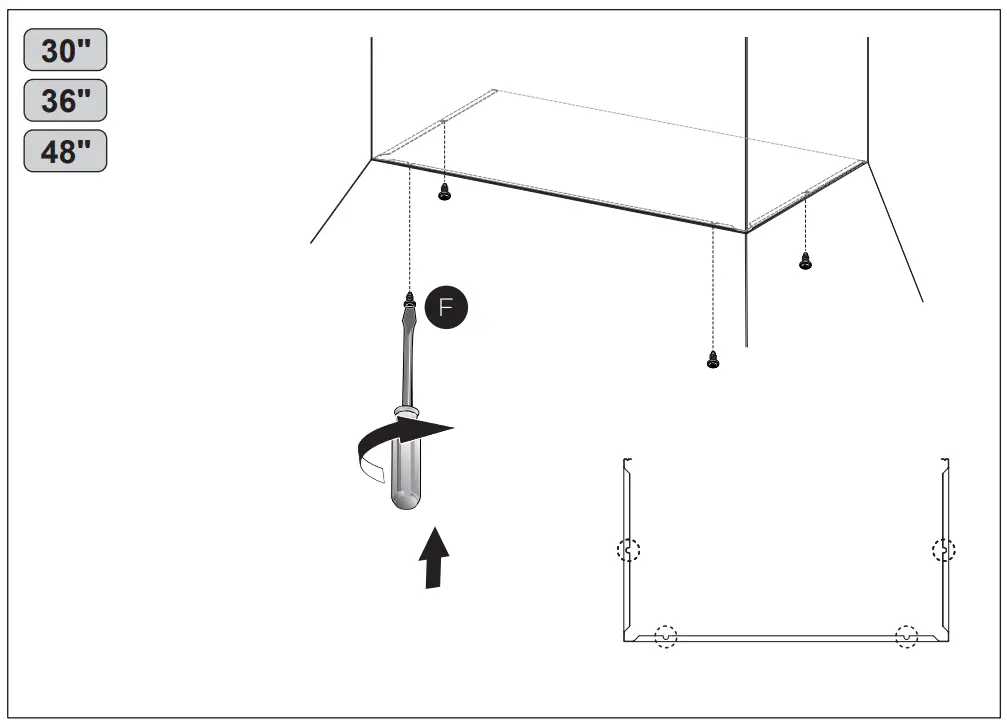 30"
36"
48"

F