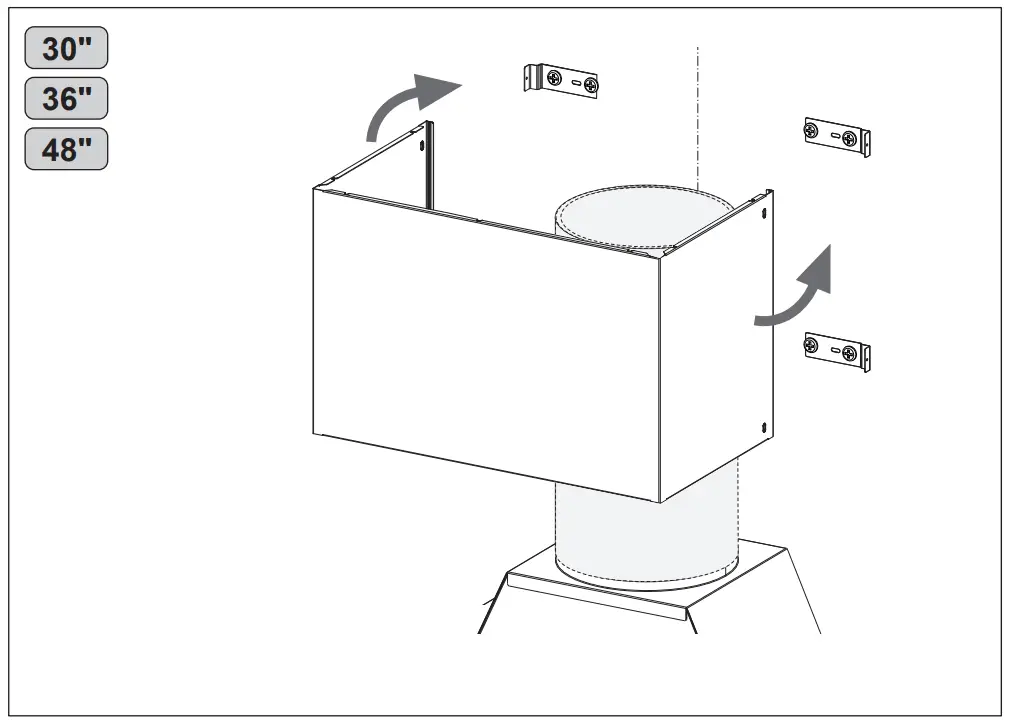 30"
36"
48"