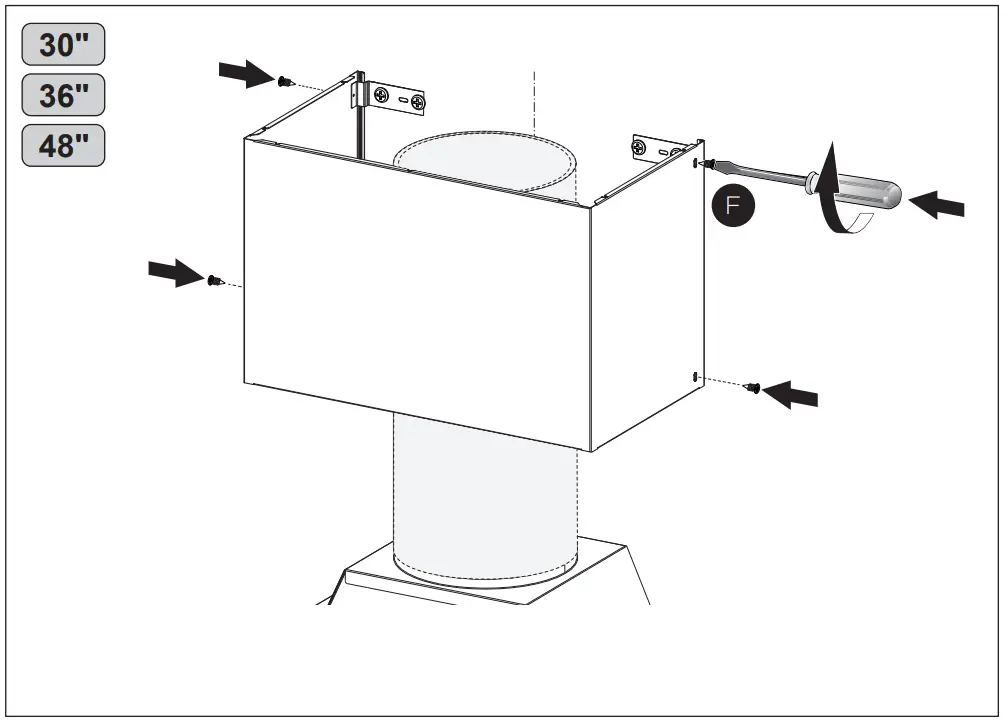 30"
36"
48"

F