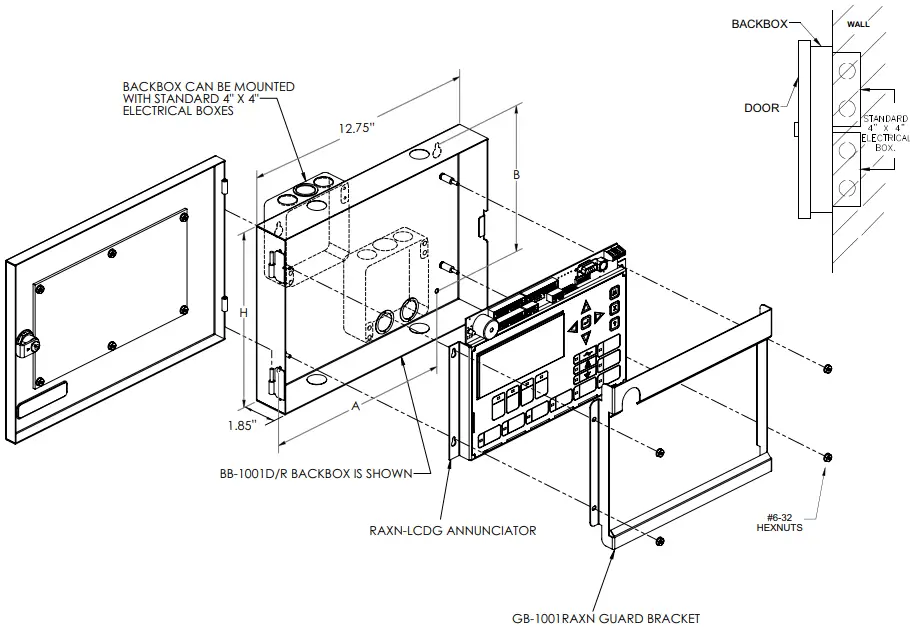 BACKBOX CAN BE MOUNTED WITH STANDARD 4" X 4" ELECTRICAL BOXES

12.75"

B

H

1.85"

A

BB-1001D/R BACKBOX IS SHOWN

RAXN-LCDG ANNUNCIATOR

GB-1001RAXN GUARD BRACKET

#6-32 HEXNUTS

BACKBOX

WALL

DOOR

STANDARD 4" X 4" ELECTRICAL BOX.