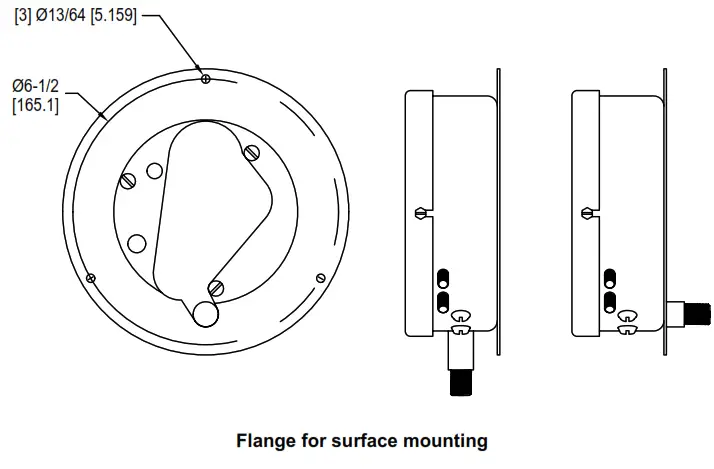 [3] Ø13/64 [5.159]

Ø6-1/2
[165.1]

Flange for surface mounting