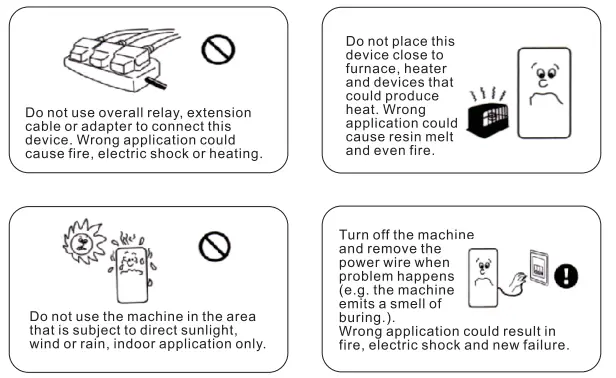 Do not use overall relay, extension cable or adapter to connect this device. Wrong application could cause fire, electric shock or heating.

Do not place this device close to furnace, heater and devices that could produce heat. Wrong application could cause resin melt and even fire.

Do not use the machine in the area that is subject to direct sunlight, wind or rain, indoor application only.

Turn off the machine and remove the power wire when problem happens (e.g. the machine emits a smell of buring.).
Wrong application could result in fire, electric shock and new failure.