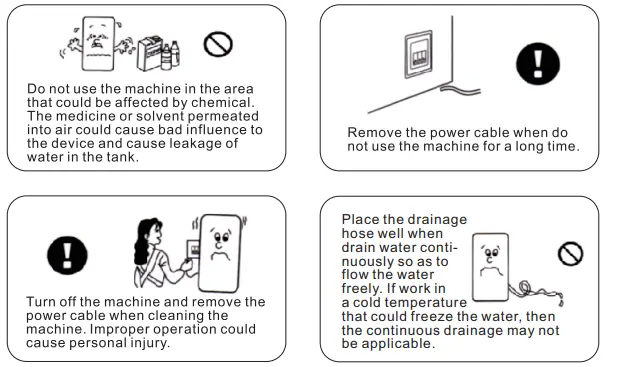 Do not use the machine in the area that could be affected by chemical. The medicine or solvent permeated into air could cause bad influence to the device and cause leakage of water in the tank.

Remove the power cable when do not use the machine for a long time.

Turn off the machine and remove the power cable when cleaning the machine. Improper operation could cause personal injury.

Place the drainage hose well when drain water continuously so as to flow the water freely. If work in a cold temperature that could freeze the water, then the continuous drainage may not be applicable.