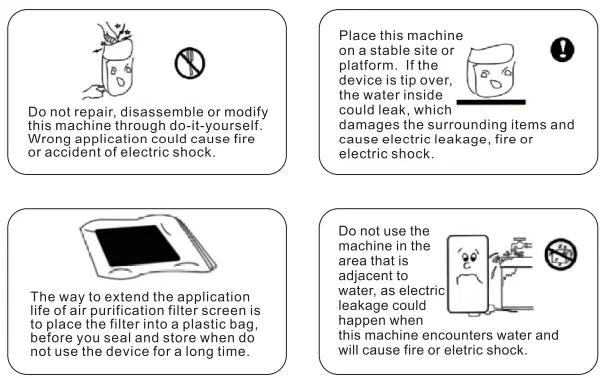 Do not repair, disassemble or modify this machine through do-it-yourself. Wrong application could cause fire or accident of electric shock.

Place this machine on a stable site or platform. If the device is tip over, the water inside could leak, which damages the surrounding items and cause electric leakage, fire or electric shock.

The way to extend the application life of air purification filter screen is to place the filter into a plastic bag, before you seal and store when do not use the device for a long time.

Do not use the machine in the area that is adjacent to water, as electric leakage could happen when this machine encounters water and will cause fire or eletric shock.