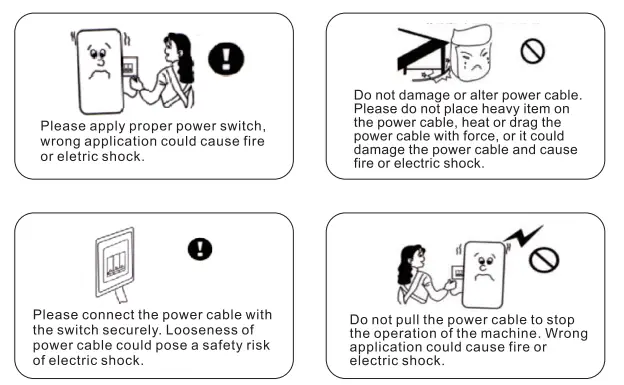 Please apply proper power switch, wrong application could cause fire or eletric shock.

Do not damage or alter power cable. Please do not place heavy item on the power cable, heat or drag the power cable with force, or it could damage the power cable and cause fire or electric shock.

Please connect the power cable with the switch securely. Looseness of power cable could pose a safety risk of electric shock.

Do not pull the power cable to stop the operation of the machine. Wrong application could cause fire or electric shock.