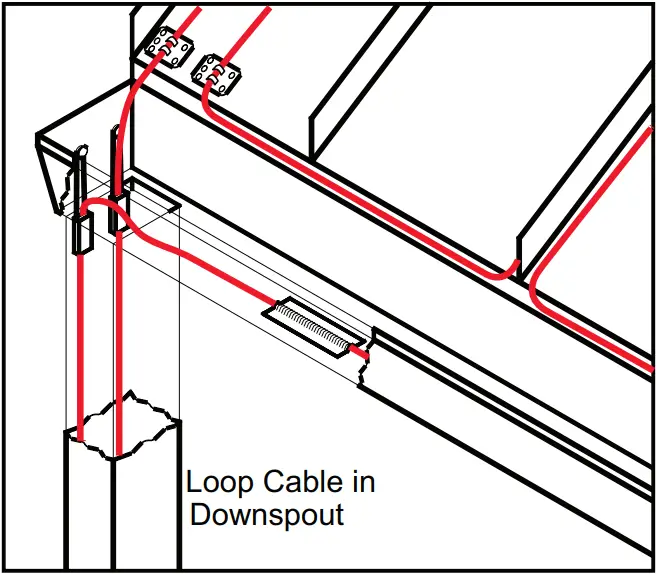 Loop Cable in Downspout