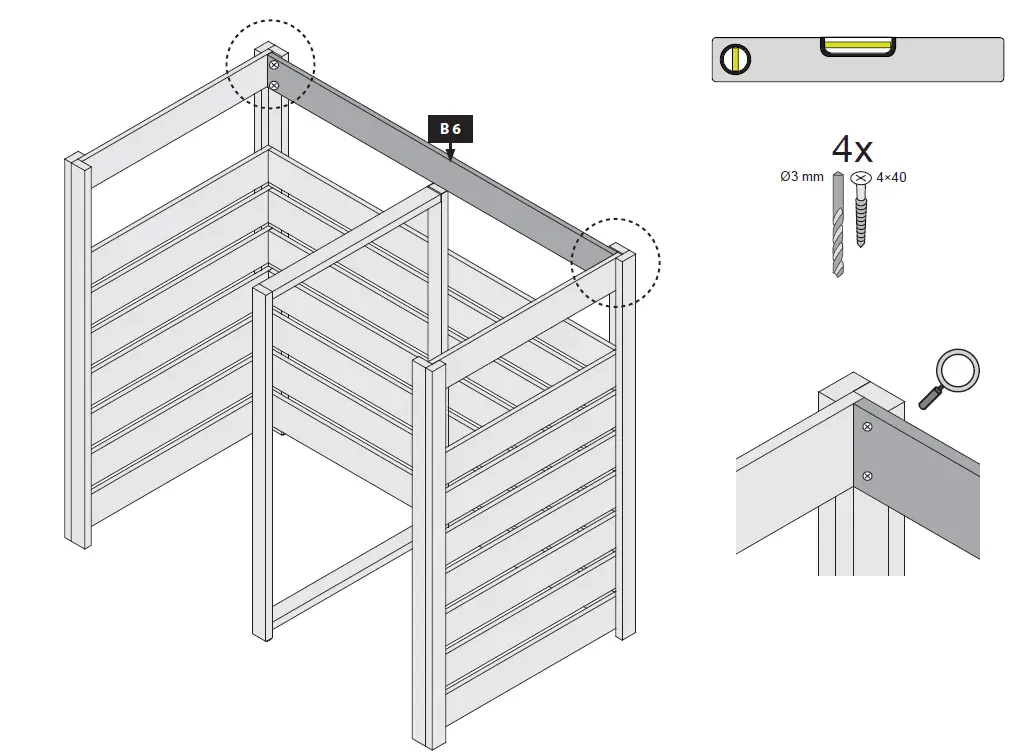 B 6

4x

Ø3 mm

4×40