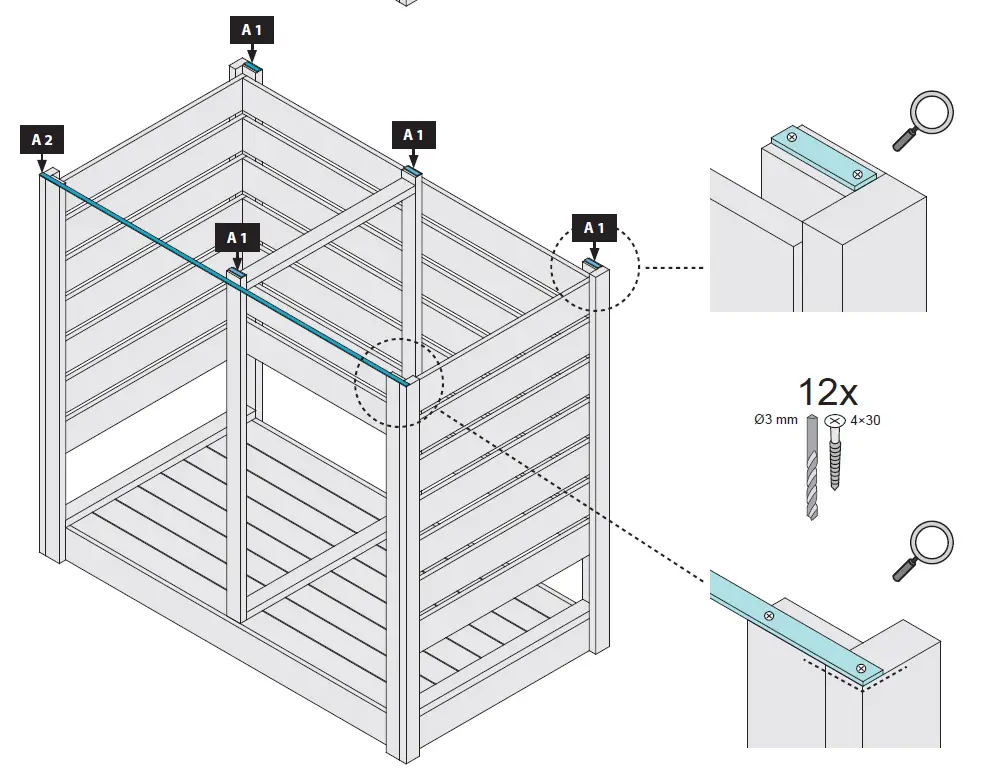 A 1

A 2

A 1

A 1

A 1

12x

Ø3 mm

4×30