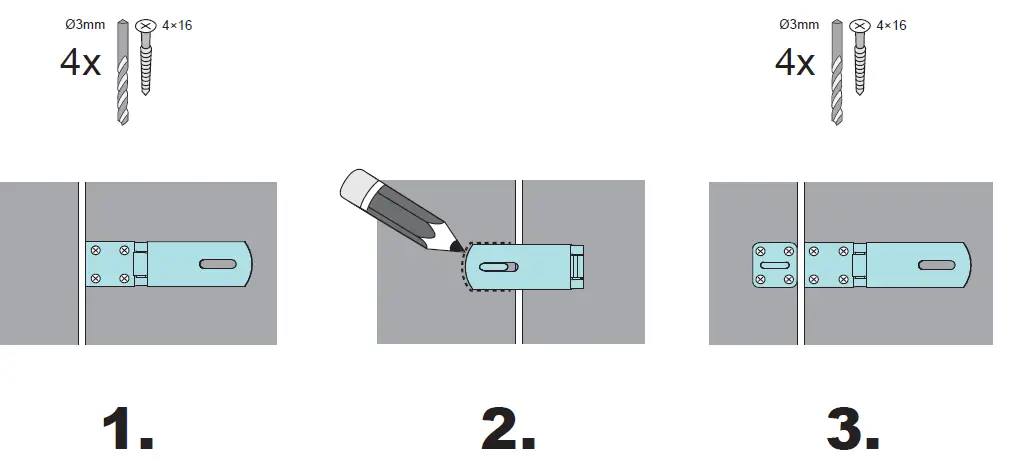 Ø3mm 4×16
4x

Ø3mm 4×16
4x

1.

2.

3.