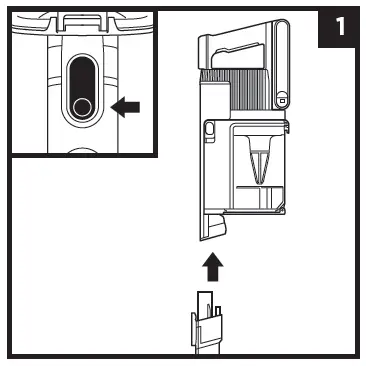 1