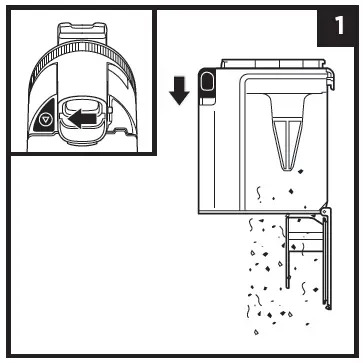 1